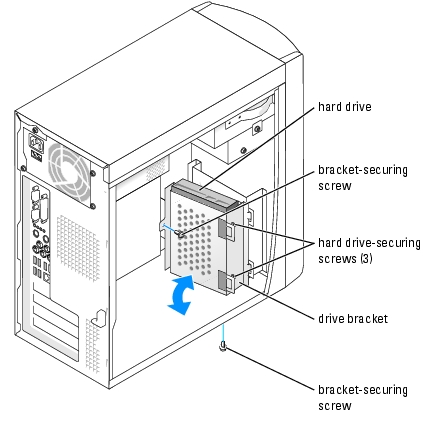 hard drive

bracket-securing screw

hard drive-securing screws (3)

drive bracket

bracket-securing screw